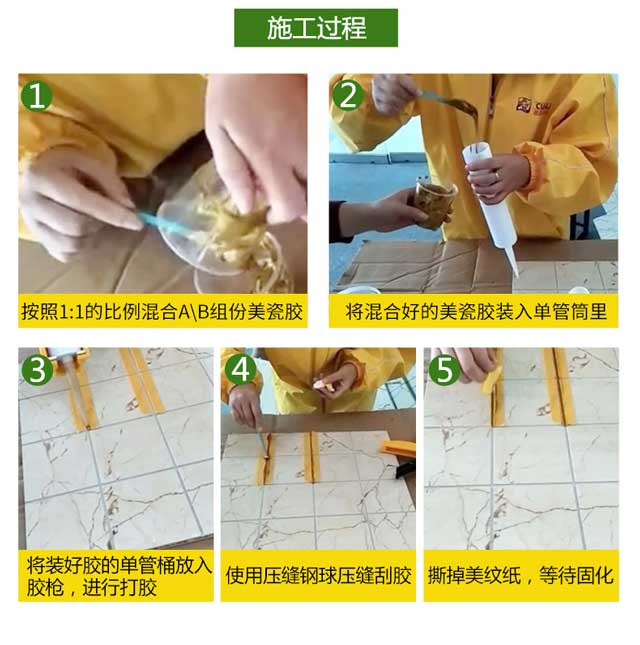 施工过程

1
按照1:1的比例混合A\B组份美瓷胶

2
将混合好的美瓷胶装入单管筒里

3
将装好胶的单管桶放入胶枪，进行打胶

4
使用压缝钢球压缝刮胶

5
撕掉美纹纸，等待固化